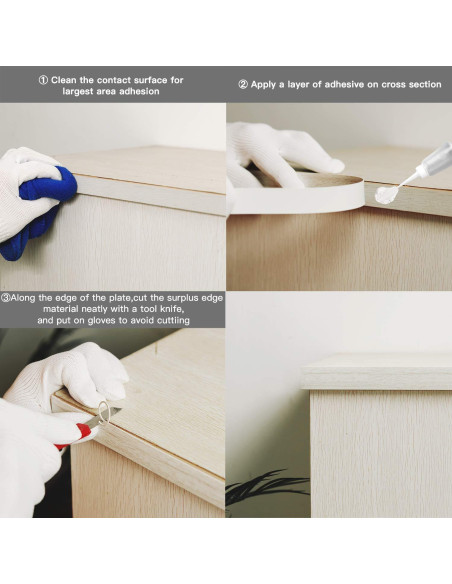 ① Clean the contact surface for largest area adhesion

② Apply a layer of adhesive on cross section

③Along the edge of the plate,cut the surplus edge material neatly with a tool knife, and put on gloves to avoid cuttiing