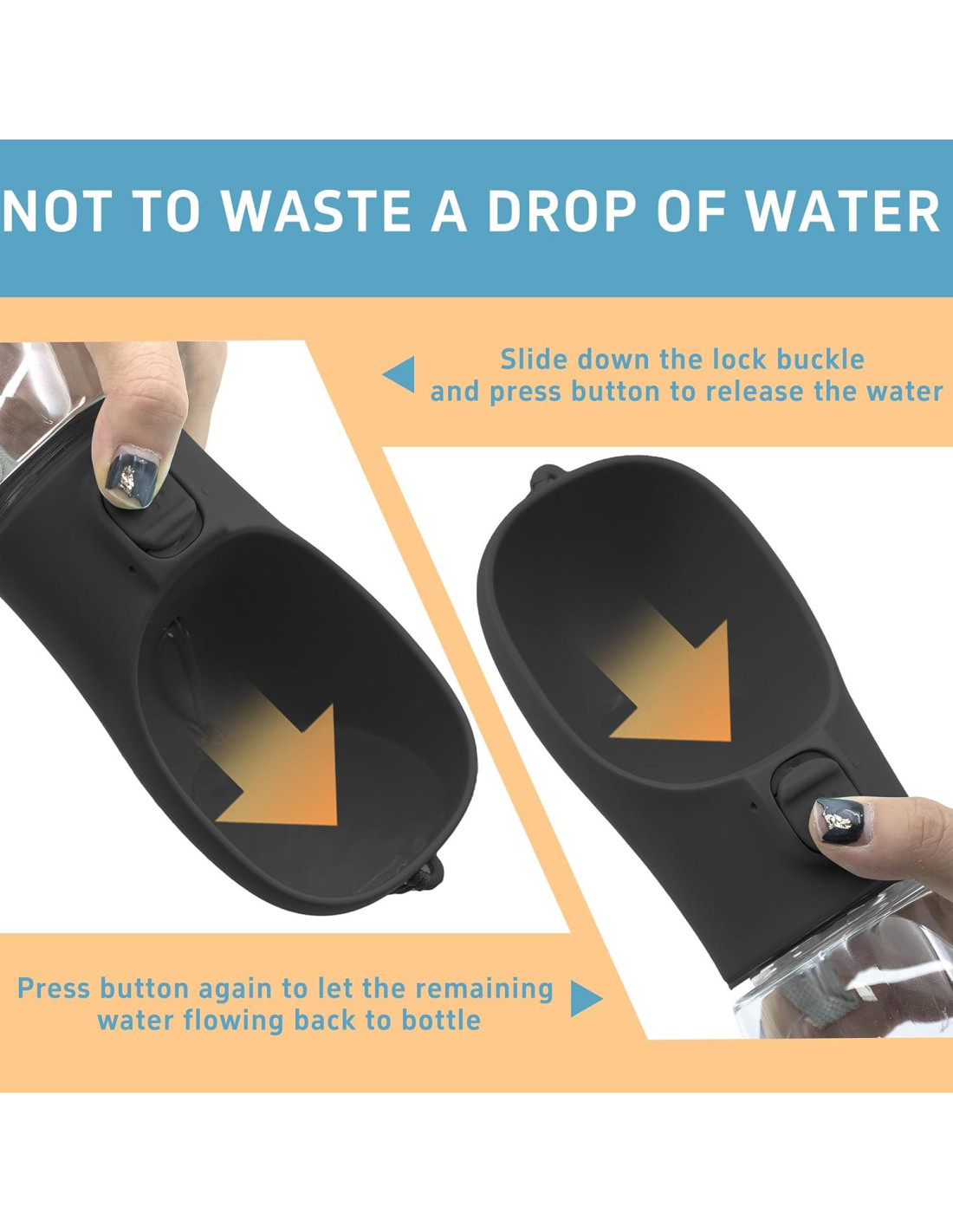 NOT TO WASTE A DROP OF WATER

Slide down the lock buckle and press button to release the water

Press button again to let the remaining water flowing back to bottle