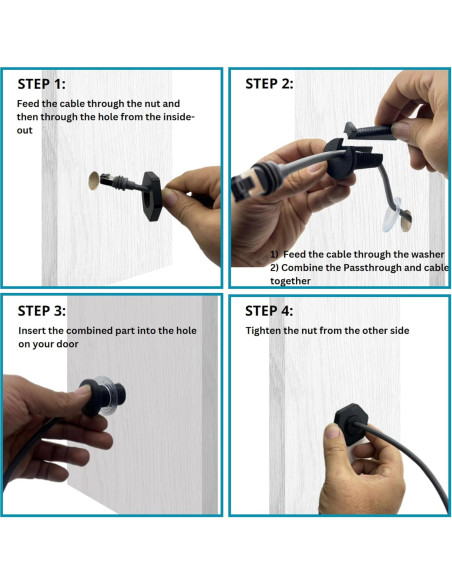 STEP 1:

Feed the cable through the nut and then through the hole from the inside-out

STEP 2:

1) Feed the cable through the washer
2) Combine the Passthrough and cable together

STEP 3:

Insert the combined part into the hole on your door

STEP 4:

Tighten the nut from the other side