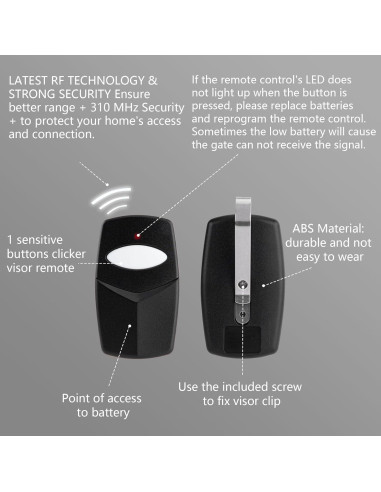 LATEST RF TECHNOLOGY & STRONG SECURITY Ensure better range + 310 MHz Security + to protect your home's access and connection.

If the remote control's LED does not light up when the button is pressed, please replace batteries and reprogram the remote control. Sometimes the low battery will cause the gate can not receive the signal.

1 sensitive buttons clicker visor remote

ABS Material: durable and not easy to wear

Point of access to battery

Use the included screw to fix visor clip