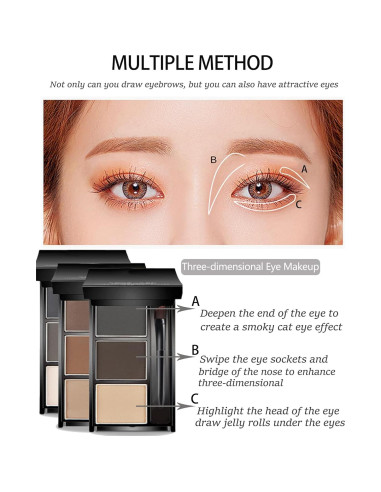 MULTIPLE METHOD

Not only can you draw eyebrows, but you can also have attractive eyes

B

A

C

Three-dimensional Eye Makeup

A
Deepen the end of the eye to create a smoky cat eye effect

B
Swipe the eye sockets and bridge of the nose to enhance three-dimensional

C
Highlight the head of the eye draw jelly rolls under the eyes