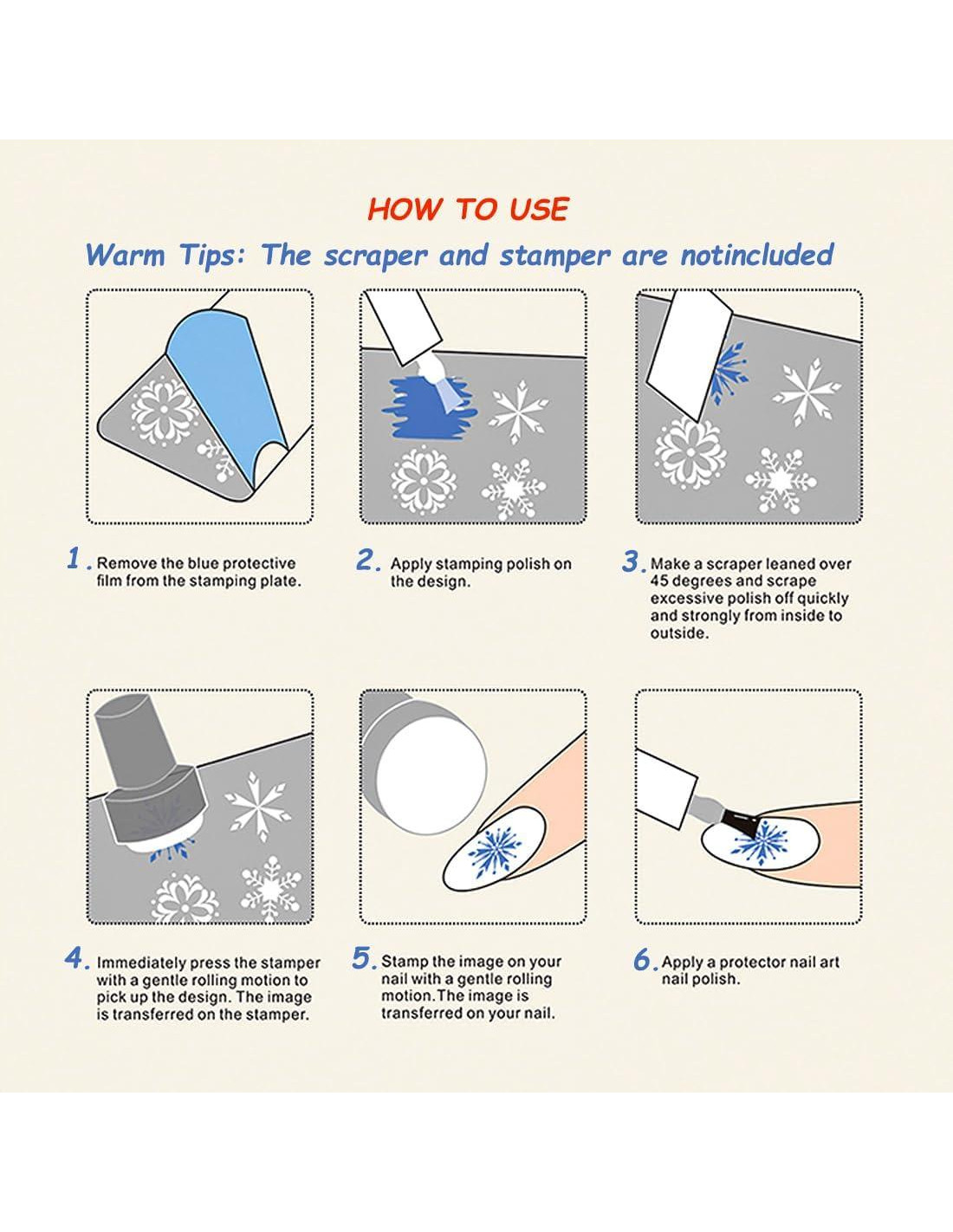 HOW TO USE

Warm Tips: The scraper and stamper are notincluded

1. Remove the blue protective film from the stamping plate.

2. Apply stamping polish on the design.

3. Make a scraper leaned over 45 degrees and scrape excessive polish off quickly and strongly from inside to outside.

4. Immediately press the stamper with a gentle rolling motion to pick up the design. The image is transferred on the stamper.

5. Stamp the image on your nail with a gentle rolling motion.The image is transferred on your nail.

6. Apply a protector nail art nail polish.