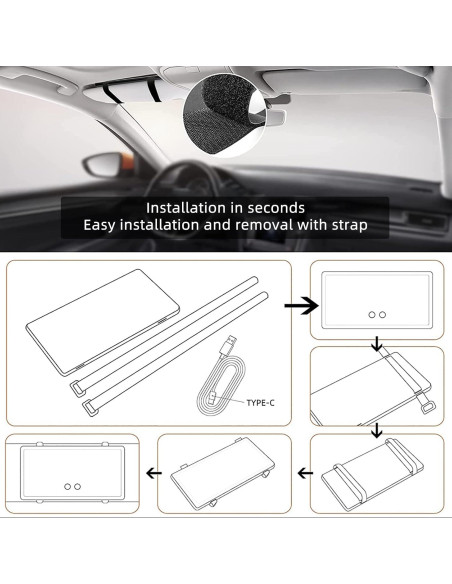 Installation in seconds
Easy installation and removal with strap

TYPE-C