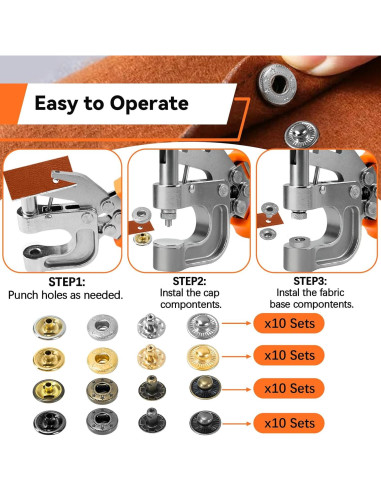 Easy to Operate

STEP1:
Punch holes as needed.

STEP2:
Instal the cap compontents.

STEP3:
Instal the fabric base compontents.

x10 Sets

x10 Sets

x10 Sets

x10 Sets