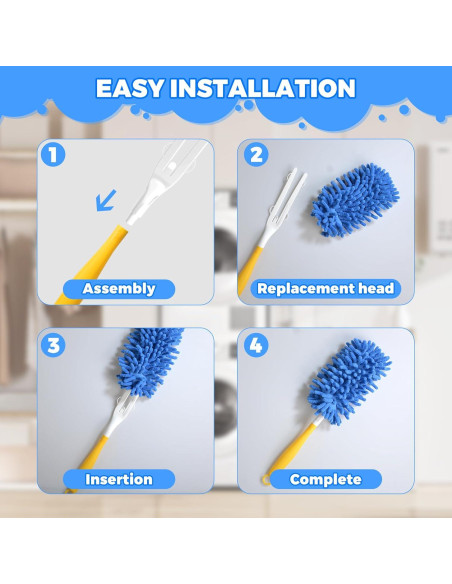 EASY INSTALLATION

1
Assembly

2
Replacement head

3
Insertion

4
Complete