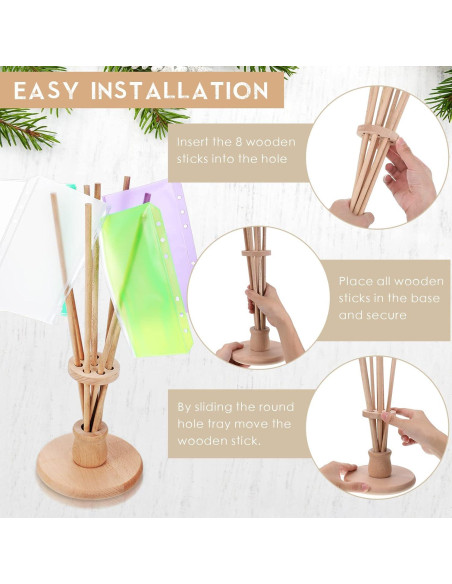 EASY INSTALLATION

Insert the 8 wooden sticks into the hole

Place all wooden sticks in the base and secure

By sliding the round hole tray move the wooden stick.