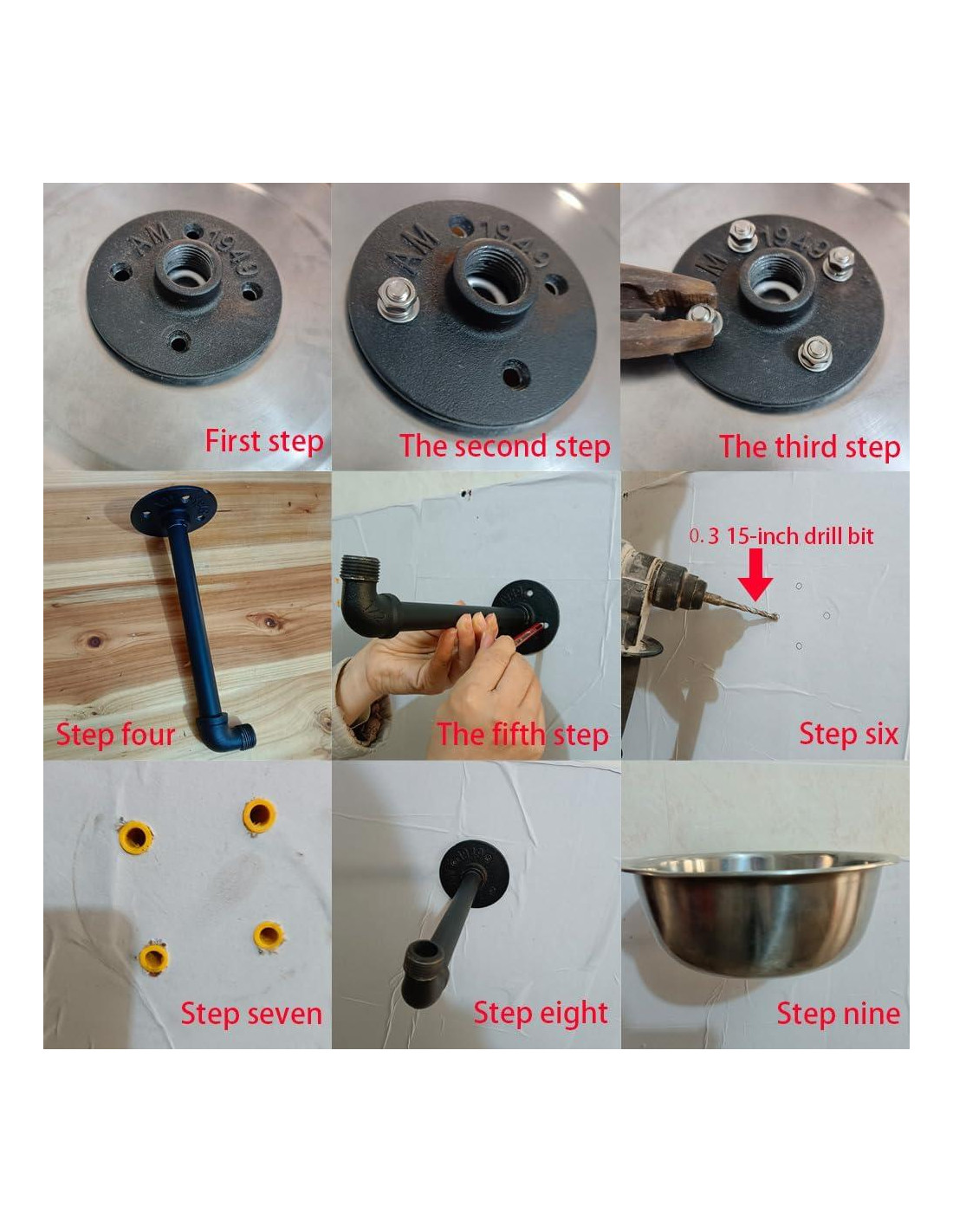 AM 1949
First step

AM 1949
The second step

M 1949
The third step

Step four

The fifth step

0.3 15-inch drill bit
Step six

Step seven

Step eight

Step nine