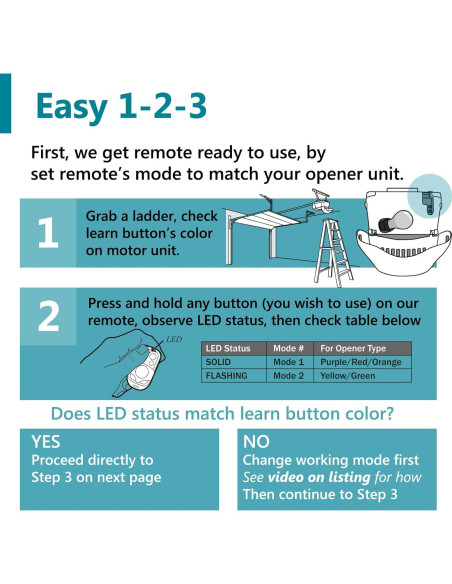 Easy 1-2-3

First, we get remote ready to use, by set remote's mode to match your opener unit.

1

Grab a ladder, check learn button's color on motor unit.

2

Press and hold any button (you wish to use) on our remote, observe LED status, then check table below

LED

| LED Status | Mode # | For Opener Type |
|---|---|---|
| SOLID | Mode 1 | Purple/Red/Orange |
| FLASHING | Mode 2 | Yellow/Green |

Does LED status match learn button color?

YES
Proceed directly to Step 3 on next page

NO
Change working mode first
See video on listing for how
Then continue to Step 3