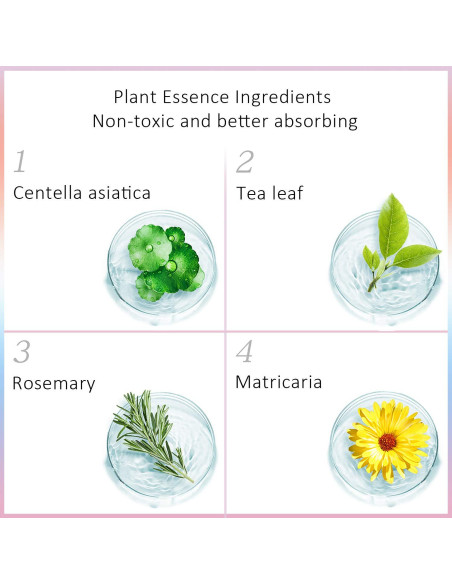 Plant Essence Ingredients
Non-toxic and better absorbing

1
Centella asiatica

2
Tea leaf

3
Rosemary

4
Matricaria