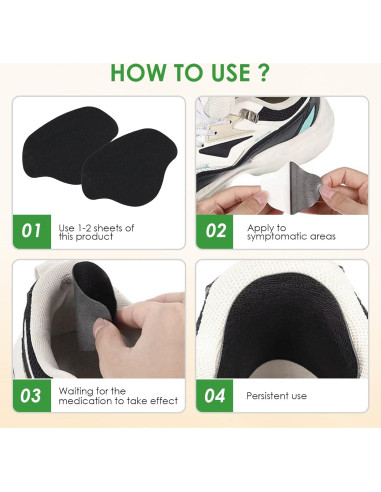 HOW TO USE ?

01 Use 1-2 sheets of this product

02 Apply to symptomatic areas

03 Waiting for the medication to take effect

04 Persistent use