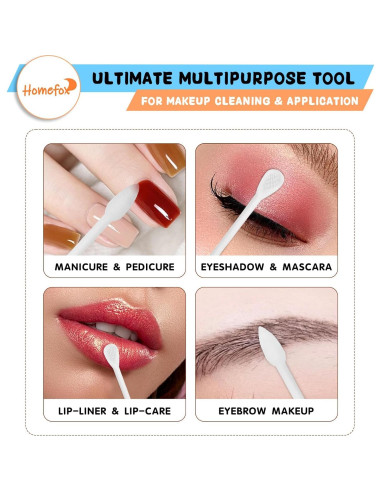 Homefox

ULTIMATE MULTIPURPOSE TOOL

FOR MAKEUP CLEANING & APPLICATION

MANICURE & PEDICURE

EYESHADOW & MASCARA

LIP-LINER & LIP-CARE

EYEBROW MAKEUP