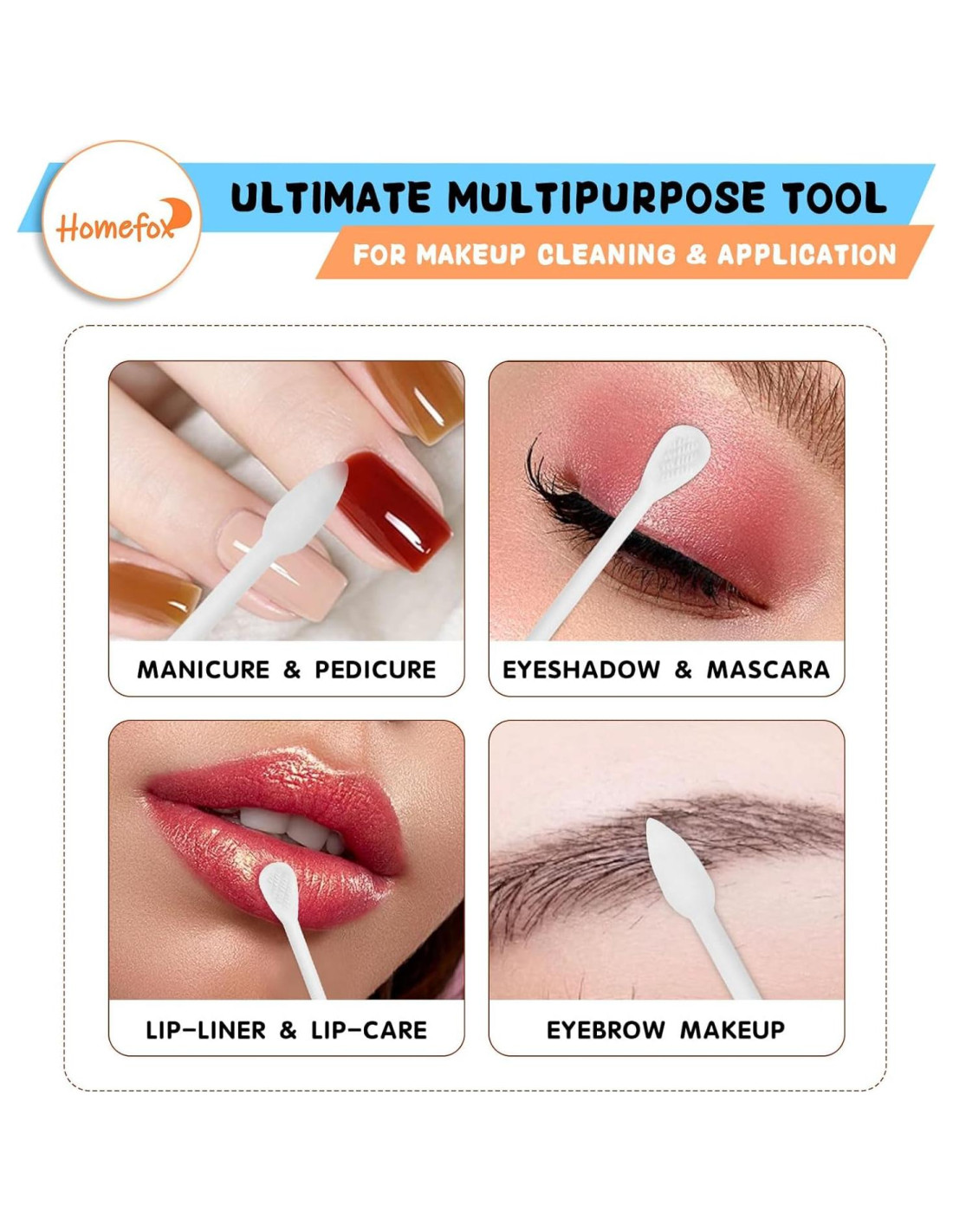 Homefox

ULTIMATE MULTIPURPOSE TOOL

FOR MAKEUP CLEANING & APPLICATION

MANICURE & PEDICURE

EYESHADOW & MASCARA

LIP-LINER & LIP-CARE

EYEBROW MAKEUP