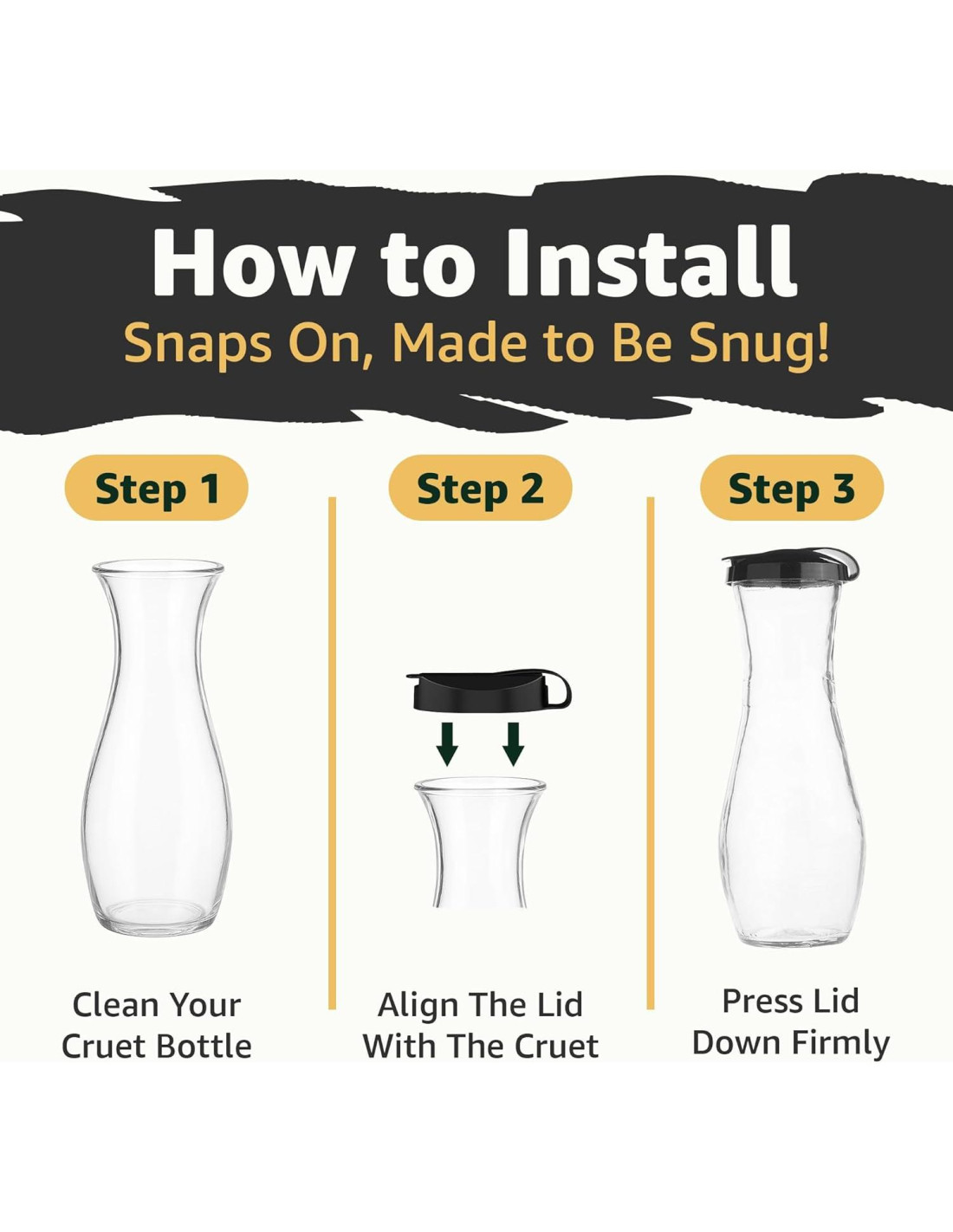 How to Install
Snaps On, Made to Be Snug!

Step 1

Clean Your Cruet Bottle

Step 2

Align The Lid With The Cruet

Step 3

Press Lid Down Firmly