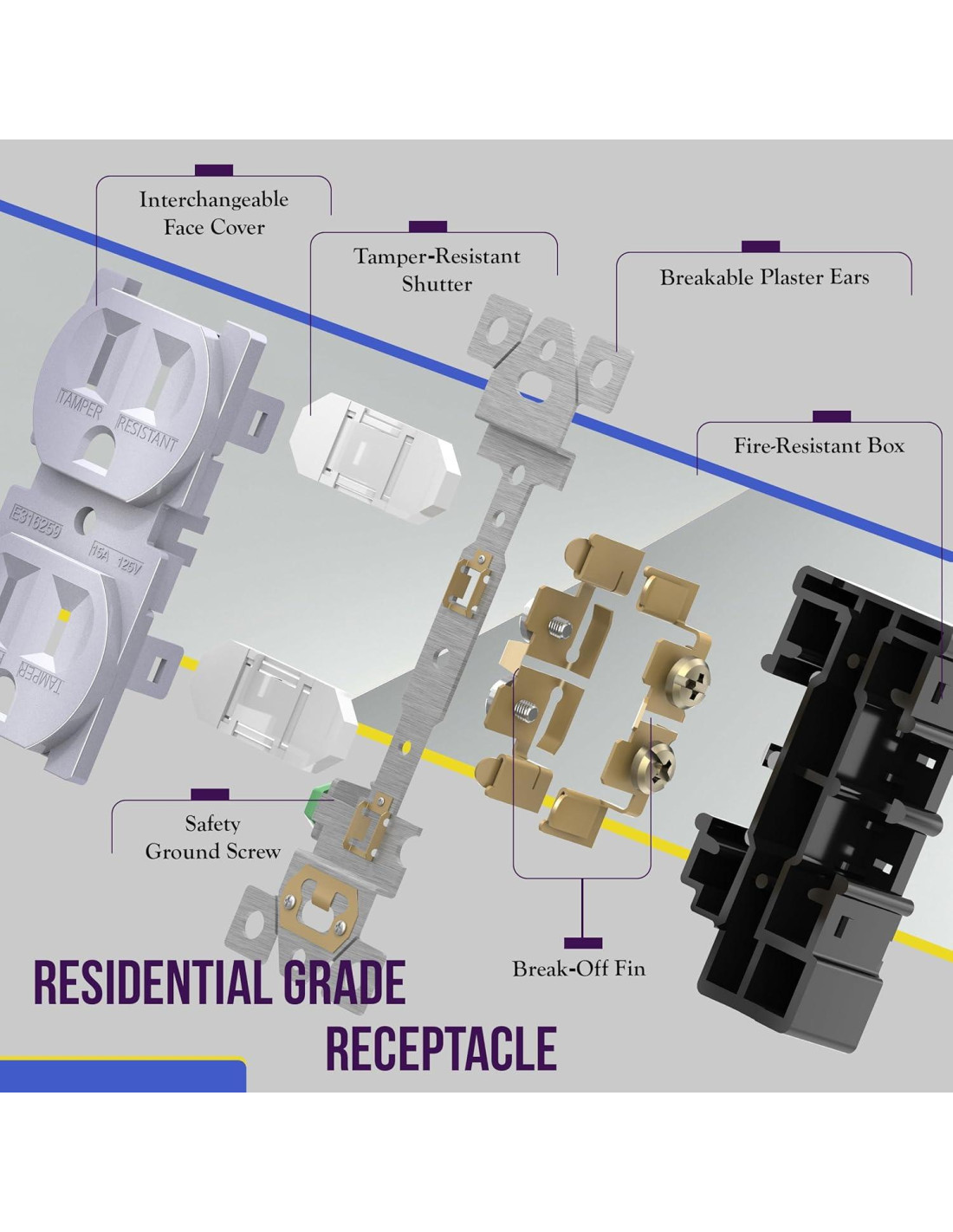 Interchangeable Face Cover

Tamper-Resistant Shutter

Breakable Plaster Ears

Fire-Resistant Box

TAMPER RESISTANT

E318259

15A 125V

TAMPER

Safety Ground Screw

Break-Off Fin

RESIDENTIAL GRADE RECEPTACLE