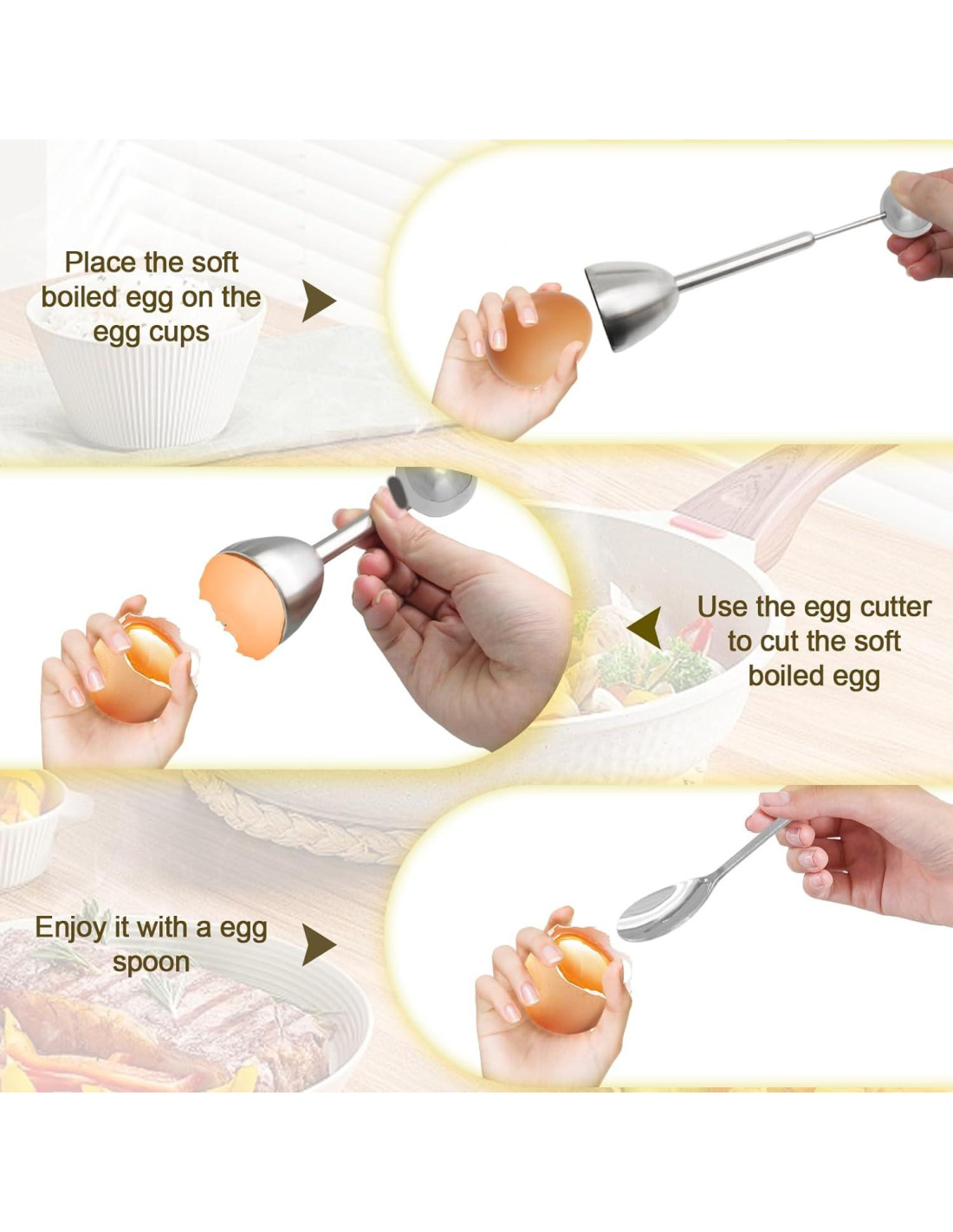 Place the soft boiled egg on the egg cups

Use the egg cutter to cut the soft boiled egg

Enjoy it with a egg spoon