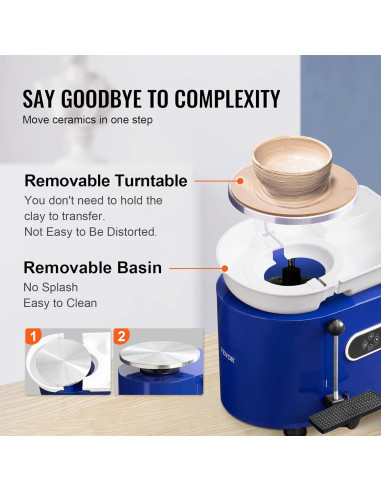 SAY GOODBYE TO COMPLEXITY
Move ceramics in one step

Removable Turntable
You don't need to hold the clay to transfer.
Not Easy to Be Distorted.

Removable Basin
No Splash
Easy to Clean

1

2

VEVOR