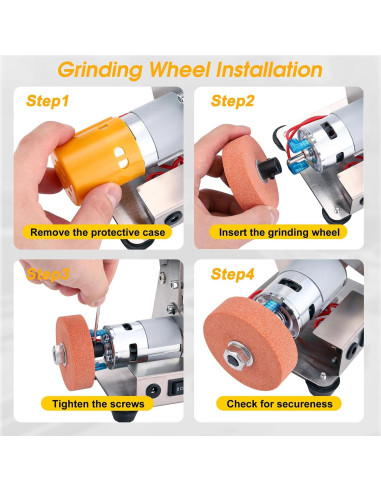 Grinding Wheel Installation

Step1

Remove the protective case

Step2

Insert the grinding wheel

Step3

Tighten the screws

Step4

Check for secureness