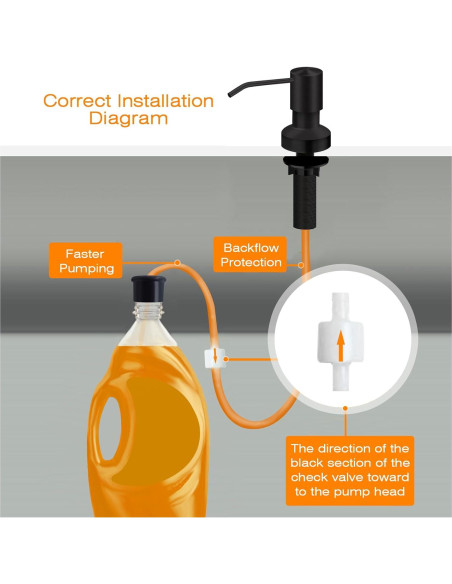 Correct Installation Diagram

Faster Pumping

Backflow Protection

The direction of the black section of the check valve toward to the pump head