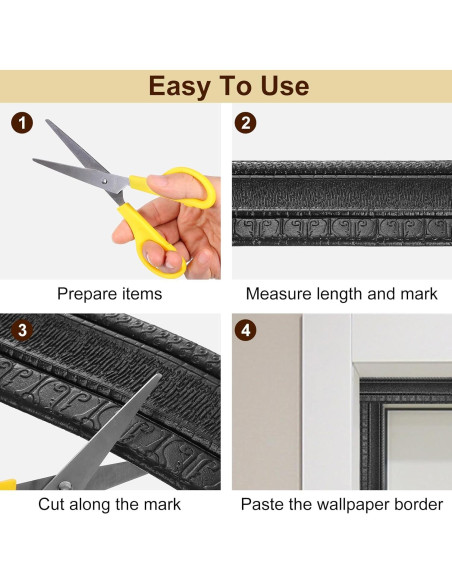 Easy To Use

1

Prepare items

2

Measure length and mark

3

Cut along the mark

4

Paste the wallpaper border