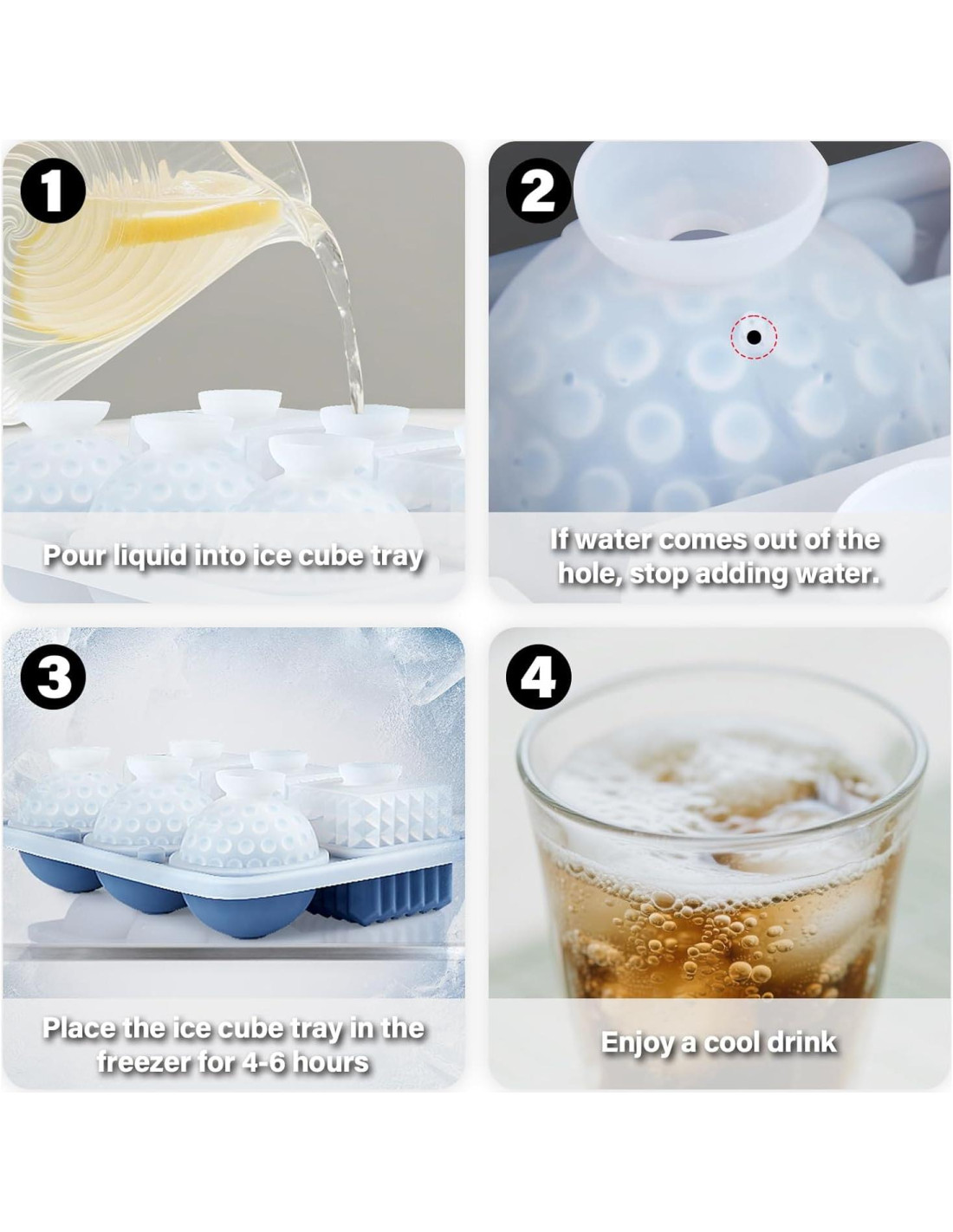 1

Pour liquid into ice cube tray

2

If water comes out of the hole, stop adding water.

3

Place the ice cube tray in the freezer for 4-6 hours

4

Enjoy a cool drink