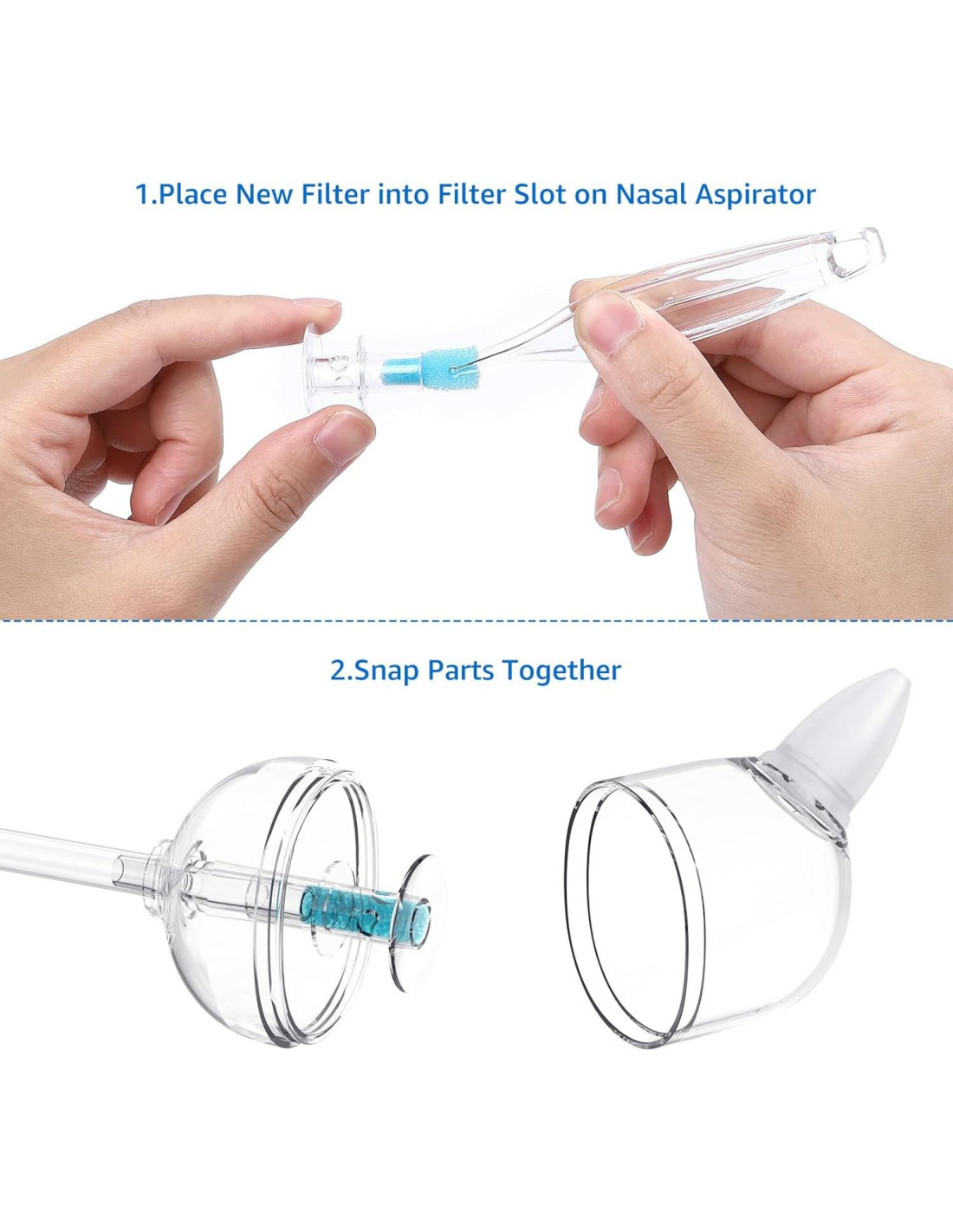 1.Place New Filter into Filter Slot on Nasal Aspirator

2.Snap Parts Together