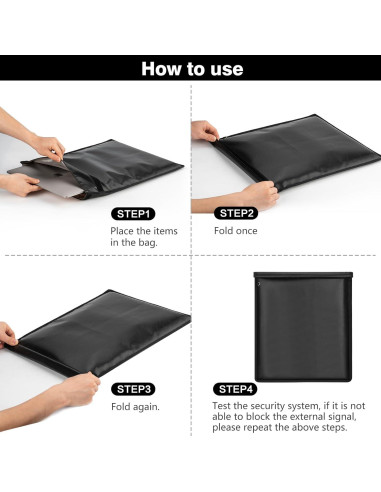 How to use

STEP1
Place the items in the bag.

STEP2
Fold once

STEP3
Fold again.

STEP4
Test the security system, if it is not able to block the external signal, please repeat the above steps.