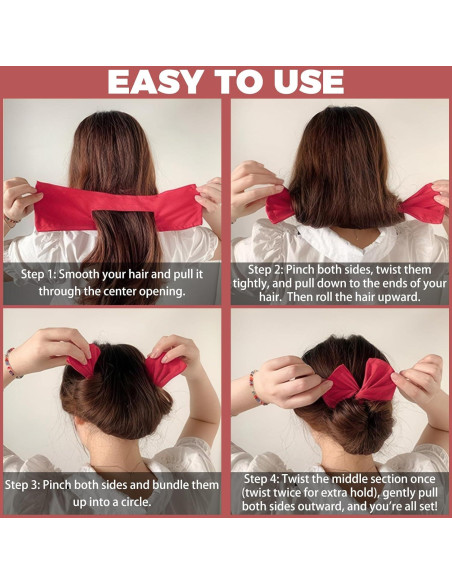 EASY TO USE

Step 1: Smooth your hair and pull it through the center opening.

Step 2: Pinch both sides, twist them tightly, and pull down to the ends of your hair. Then roll the hair upward.

Step 3: Pinch both sides and bundle them up into a circle.

Step 4: Twist the middle section once (twist twice for extra hold), gently pull both sides outward, and you're all set!