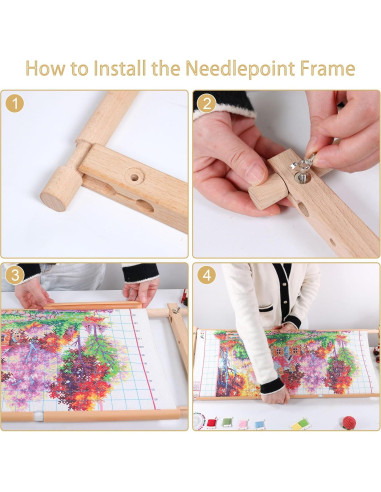 How to Install the Needlepoint Frame

1

2

3

4