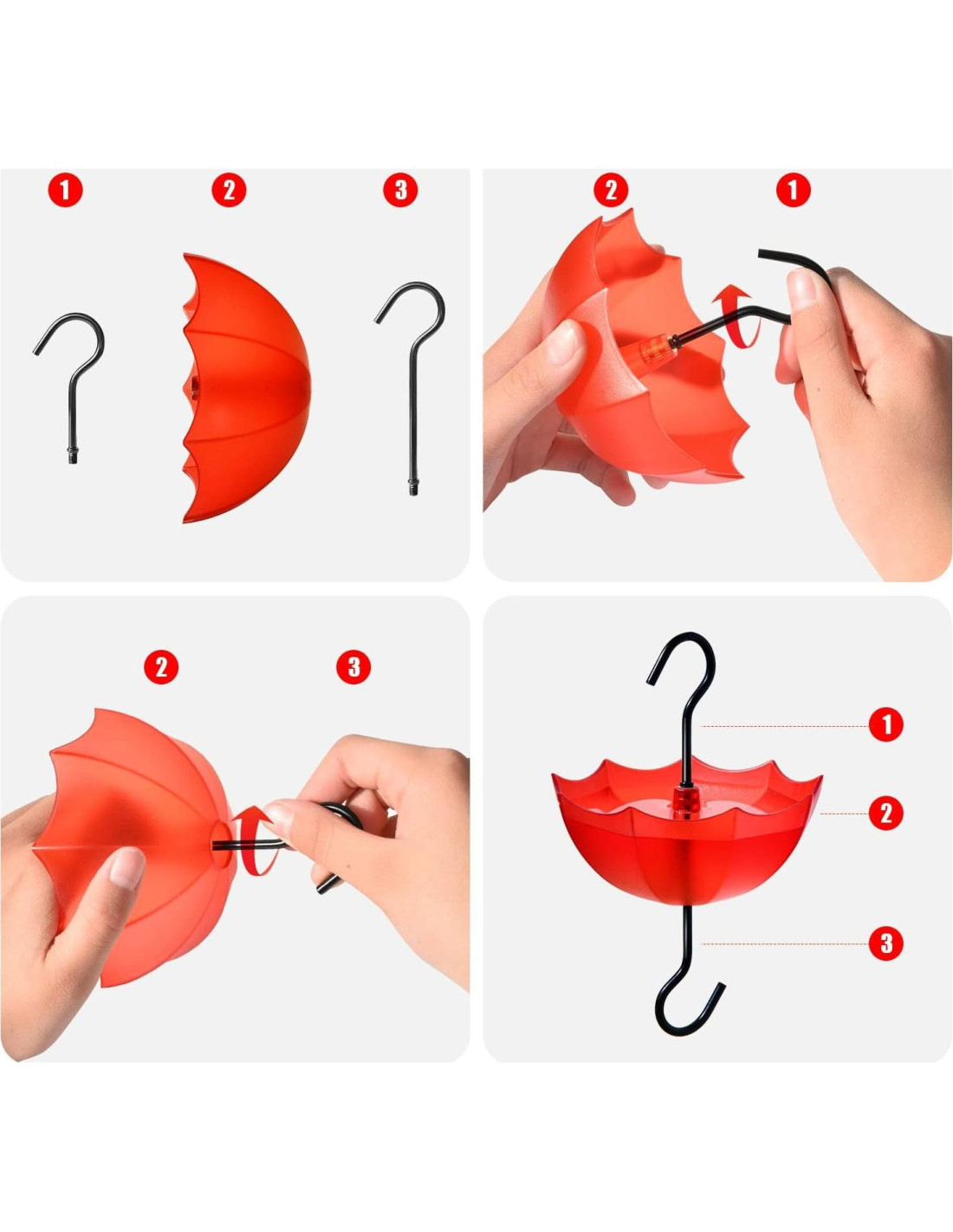 1 2 3

2 1

2 3

1
2
3