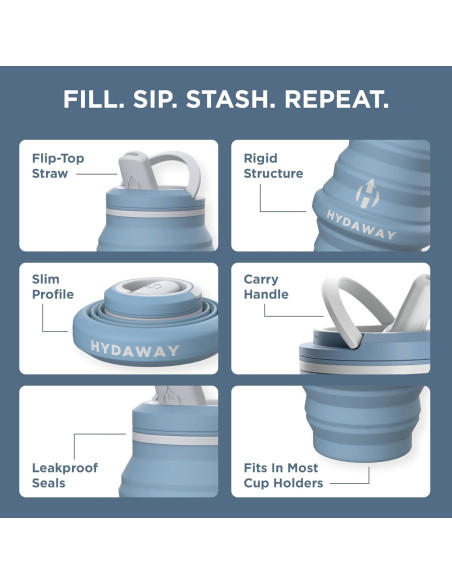 FILL. SIP. STASH. REPEAT.

Flip-Top Straw

Rigid Structure

HYDAWAY

Slim Profile

HYDAWAY

Carry Handle

Leakproof Seals

Fits In Most Cup Holders