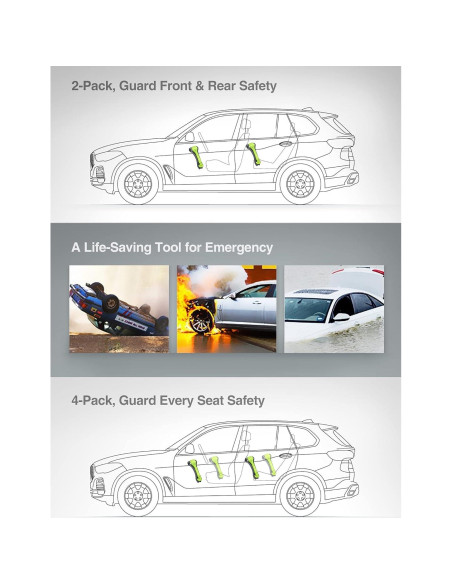 2-Pack, Guard Front & Rear Safety

A Life-Saving Tool for Emergency

4-Pack, Guard Every Seat Safety