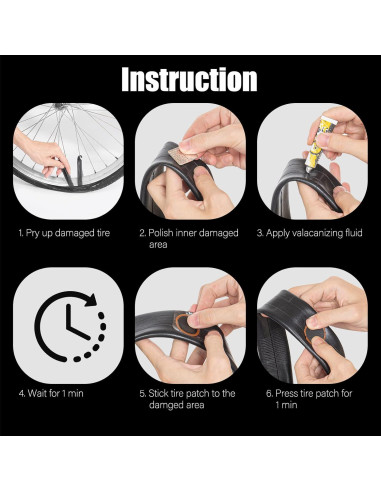 Instruction

1. Pry up damaged tire

2. Polish inner damaged area

3. Apply valacanizing fluid

4. Wait for 1 min

5. Stick tire patch to the damged area

6. Press tire patch for 1 min