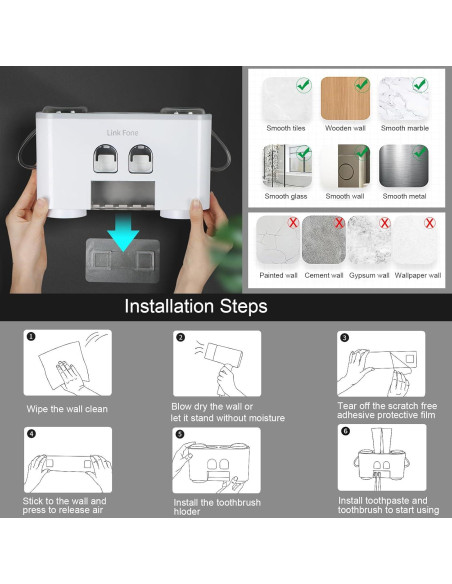 Link Fone

Smooth tiles
Wooden wall
Smooth marble
Smooth glass
Smooth wall
Smooth metal

Painted wall
Cement wall
Gypsum wall
Wallpaper wall

Installation Steps

1
Wipe the wall clean

2
Blow dry the wall or let it stand without moisture

3
Tear off the scratch free adhesive protective film

4
Stick to the wall and press to release air

5
Install the toothbrush hloder

6
Install toothpaste and toothbrush to start using