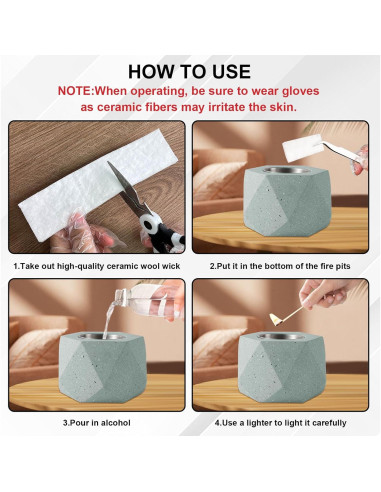 HOW TO USE

NOTE:When operating, be sure to wear gloves as ceramic fibers may irritate the skin.

1.Take out high-quality ceramic wool wick

2.Put it in the bottom of the fire pits

3.Pour in alcohol

4.Use a lighter to light it carefully