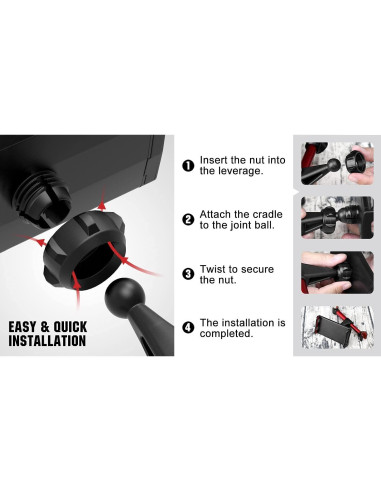 EASY & QUICK INSTALLATION

1 Insert the nut into the leverage.

2 Attach the cradle to the joint ball.

3 Twist to secure the nut.

4 The installation is completed.