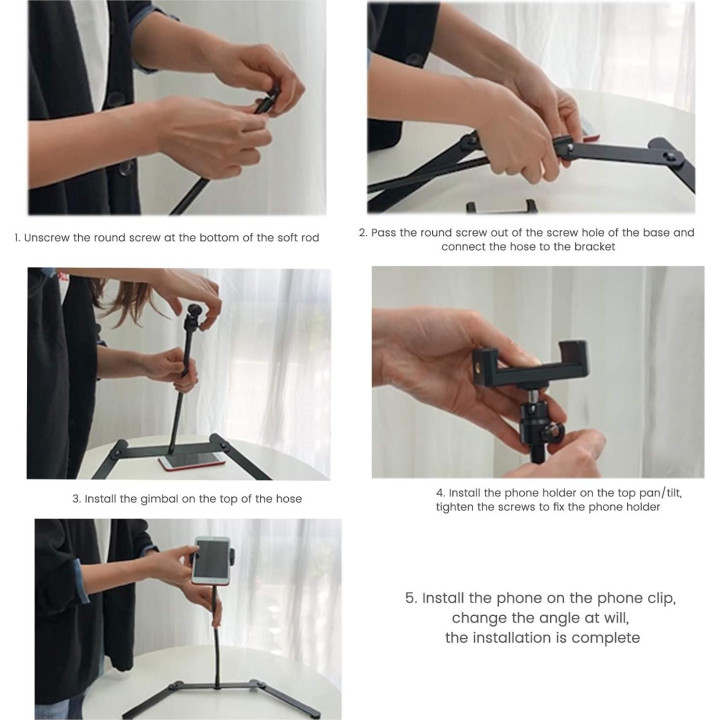 1. Unscrew the round screw at the bottom of the soft rod

2. Pass the round screw out of the screw hole of the base and connect the hose to the bracket

3. Install the gimbal on the top of the hose

4. Install the phone holder on the top pan/tilt, tighten the screws to fix the phone holder

5. Install the phone on the phone clip, change the angle at will, the installation is complete