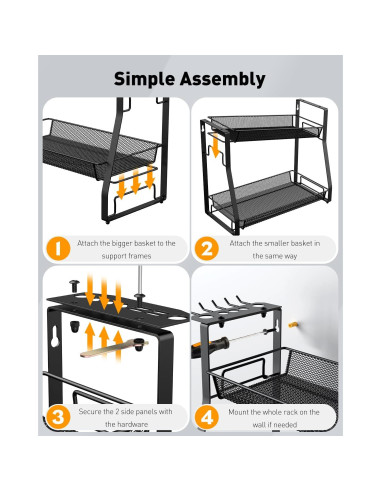 Simple Assembly

1 Attach the bigger basket to the support frames

2 Attach the smaller basket in the same way

3 Secure the 2 side panels with the hardware

4 Mount the whole rack on the wall if needed