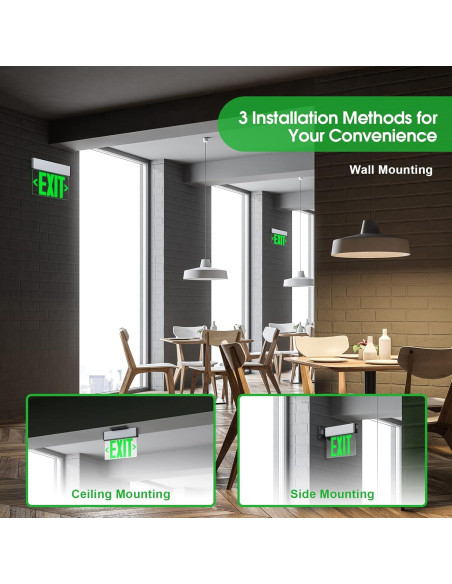 3 Installation Methods for Your Convenience

Wall Mounting

EXIT

EXIT

EXIT

Ceiling Mounting

EXIT

Side Mounting