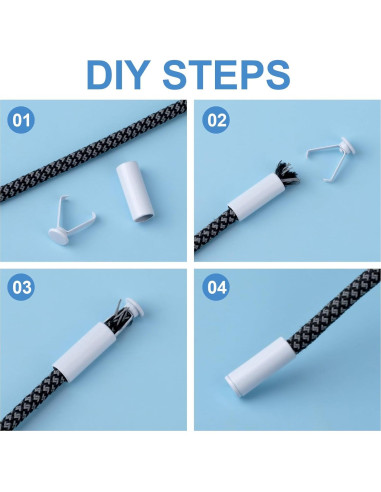 DIY STEPS

01

02

03

04