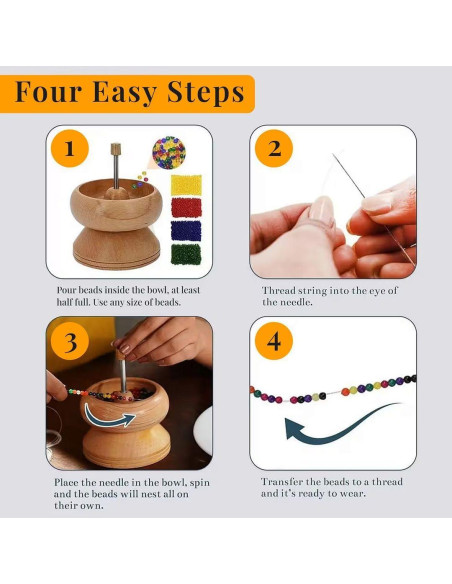 Four Easy Steps

1

Pour beads inside the bowl, at least half full. Use any size of beads.

2

Thread string into the eye of the needle.

3

Place the needle in the bowl, spin and the beads will nest all on their own.

4

Transfer the beads to a thread and it's ready to wear.