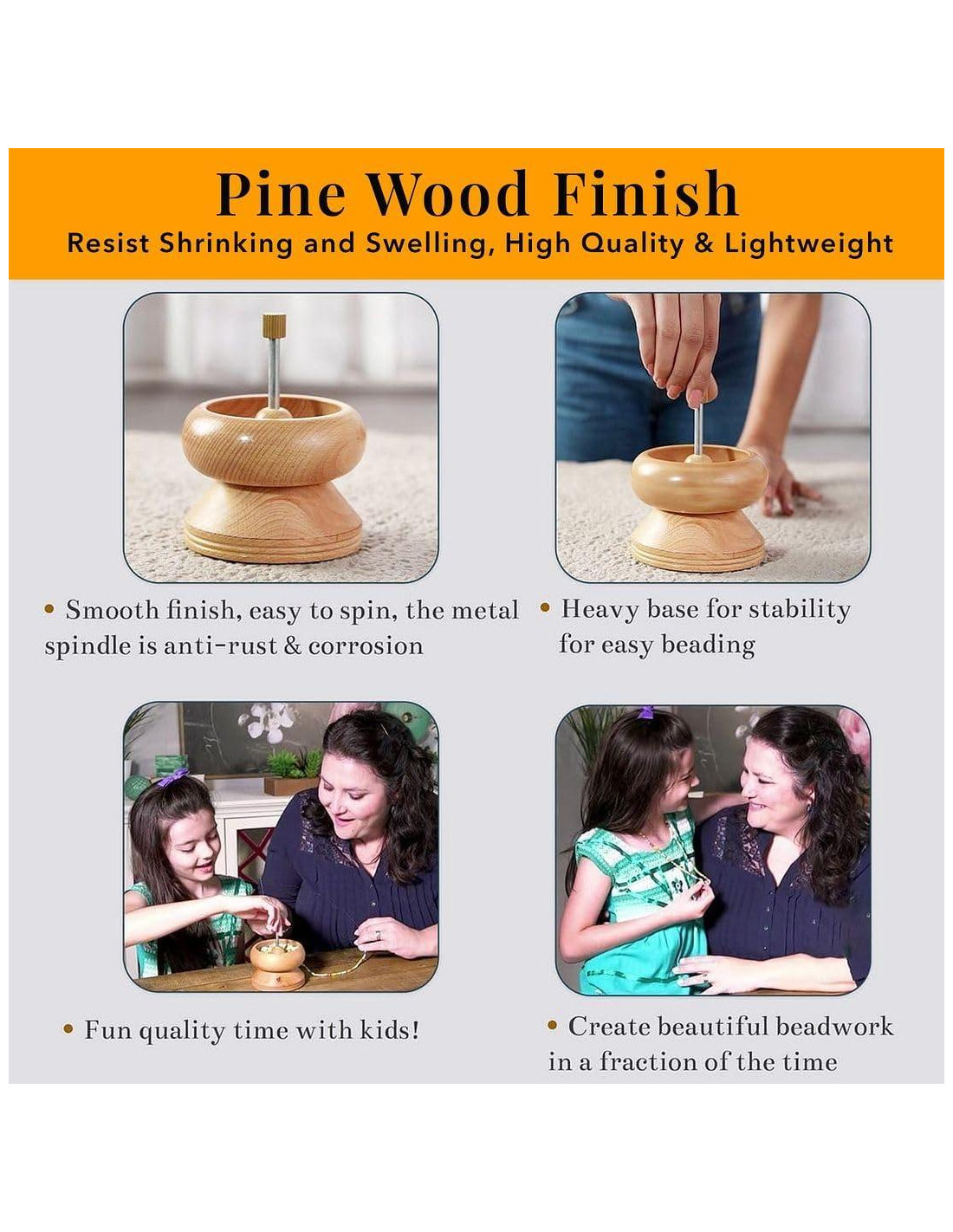 Pine Wood Finish
Resist Shrinking and Swelling, High Quality & Lightweight

• Smooth finish, easy to spin, the metal spindle is anti-rust & corrosion

• Heavy base for stability for easy beading

• Fun quality time with kids!

• Create beautiful beadwork in a fraction of the time