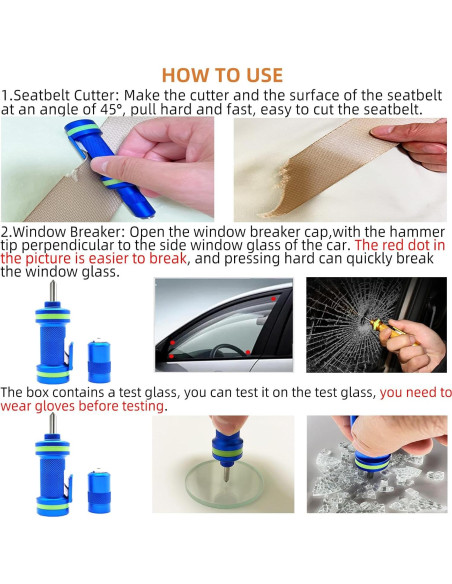 HOW TO USE

1.Seatbelt Cutter: Make the cutter and the surface of the seatbelt at an angle of 45°, pull hard and fast, easy to cut the seatbelt.

2.Window Breaker: Open the window breaker cap,with the hammer tip perpendicular to the side window glass of the car. The red dot in the picture is easier to break, and pressing hard can quickly break the window glass.

The box contains a test glass, you can test it on the test glass, you need to wear gloves before testing.