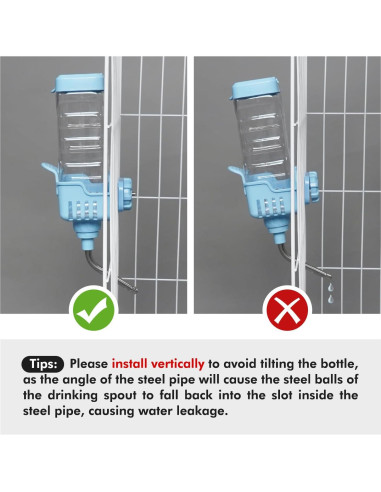 Tips: Please install vertically to avoid tilting the bottle, as the angle of the steel pipe will cause the steel balls of the drinking spout to fall back into the slot inside the steel pipe, causing water leakage.