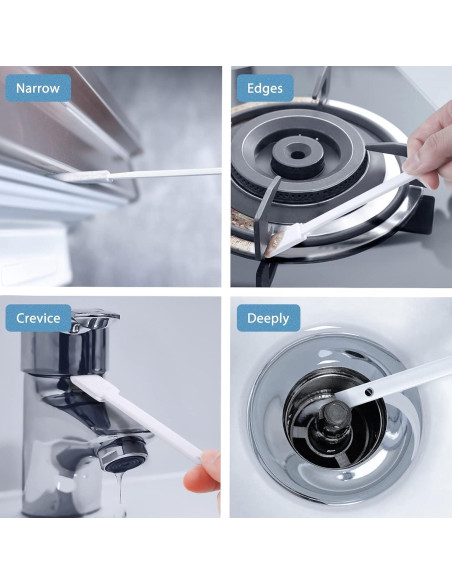 Narrow

Edges

Crevice

Deeply