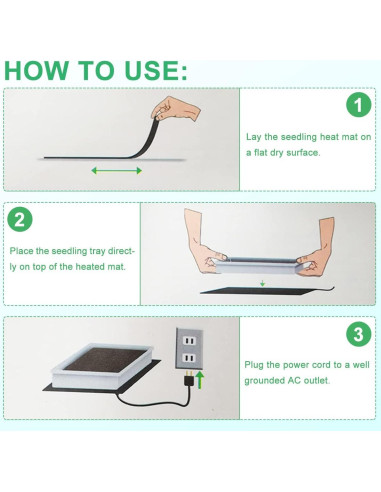 HOW TO USE:

1

Lay the seedling heat mat on a flat dry surface.

2

Place the seedling tray directly on top of the heated mat.

3

Plug the power cord to a well grounded AC outlet.