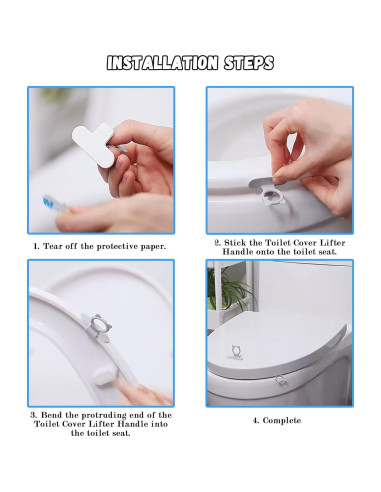 INSTALLATION STEPS

1. Tear off the protective paper.

2. Stick the Toilet Cover Lifter Handle onto the toilet seat.

3. Bend the protruding end of the Toilet Cover Lifter Handle into the toilet seat.

4. Complete