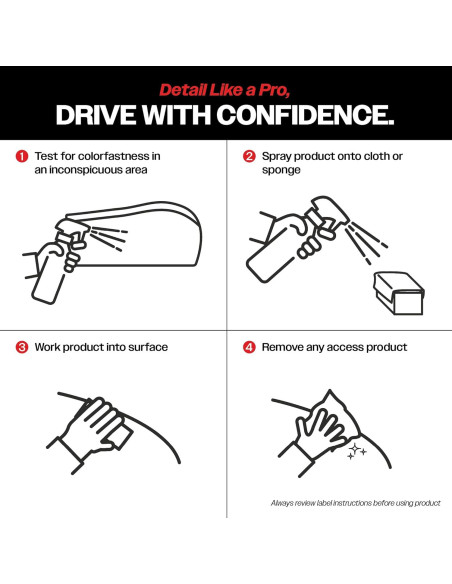 Detail Like a Pro,
DRIVE WITH CONFIDENCE.

1 Test for colorfastness in an inconspicuous area

2 Spray product onto cloth or sponge

3 Work product into surface

4 Remove any access product

Always review label instructions before using product