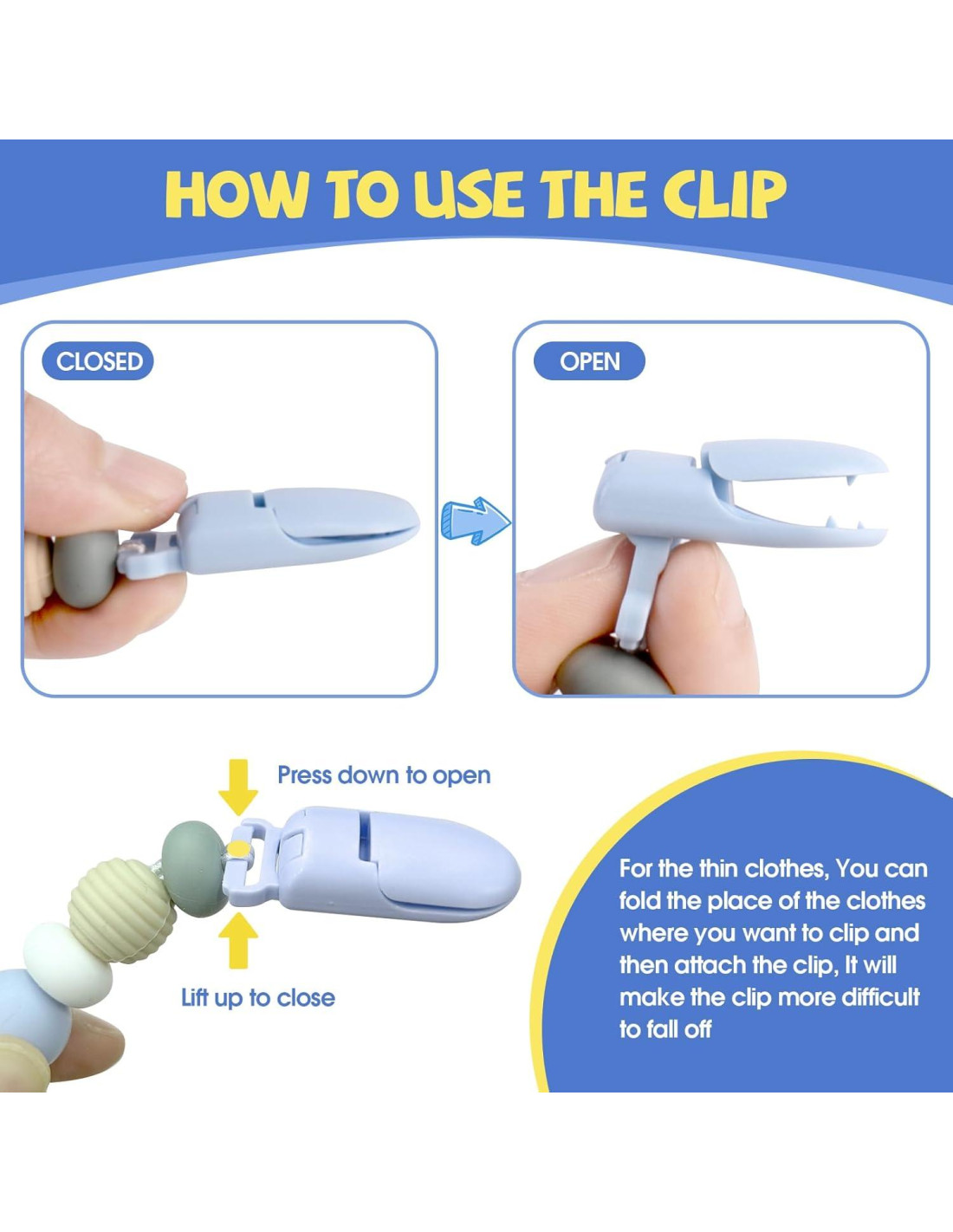 HOW TO USE THE CLIP

CLOSED

OPEN

Press down to open

Lift up to close

For the thin clothes, You can fold the place of the clothes where you want to clip and then attach the clip, It will make the clip more difficult to fall off