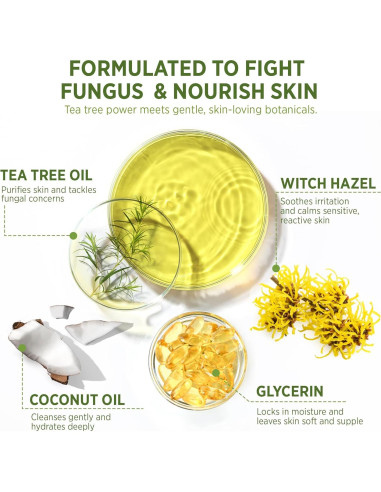 FORMULATED TO FIGHT FUNGUS & NOURISH SKIN

Tea tree power meets gentle, skin-loving botanicals.

TEA TREE OIL

Purifies skin and tackles fungal concerns

WITCH HAZEL

Soothes irritation and calms sensitive, reactive skin

COCONUT OIL

Cleanses gently and hydrates deeply

GLYCERIN

Locks in moisture and leaves skin soft and supple