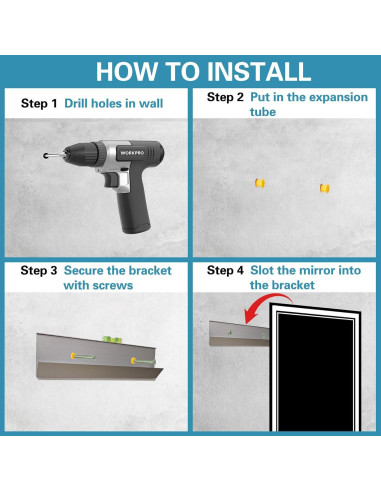 HOW TO INSTALL

Step 1 Drill holes in wall

WORKPRO

Step 2 Put in the expansion tube

Step 3 Secure the bracket with screws

Step 4 Slot the mirror into the bracket